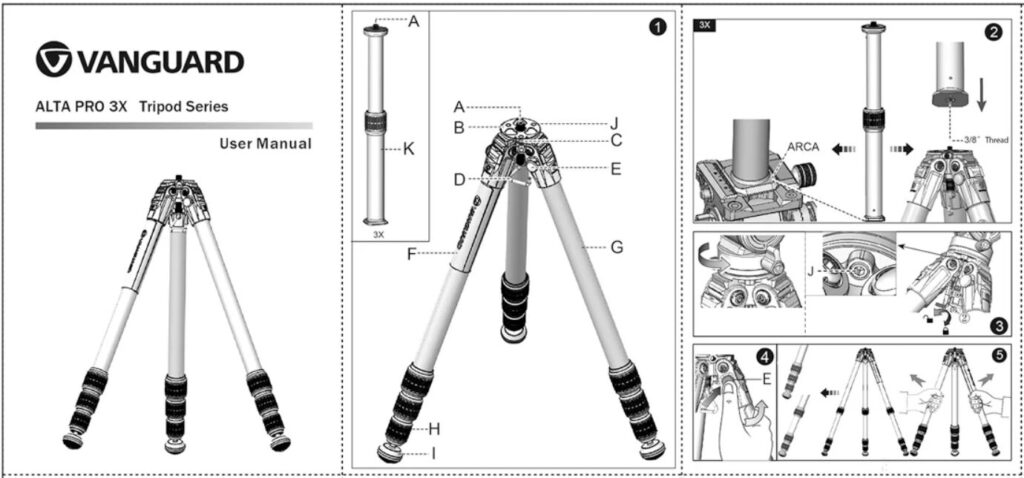 VANGUARD

ALTA PRO 3X Tripod Series

User Manual

A

K

3X

1

A

B

J

C

D

E

F

G

H

I

3X

2

ARCA

3/8" Thread

J

3

4

E

5